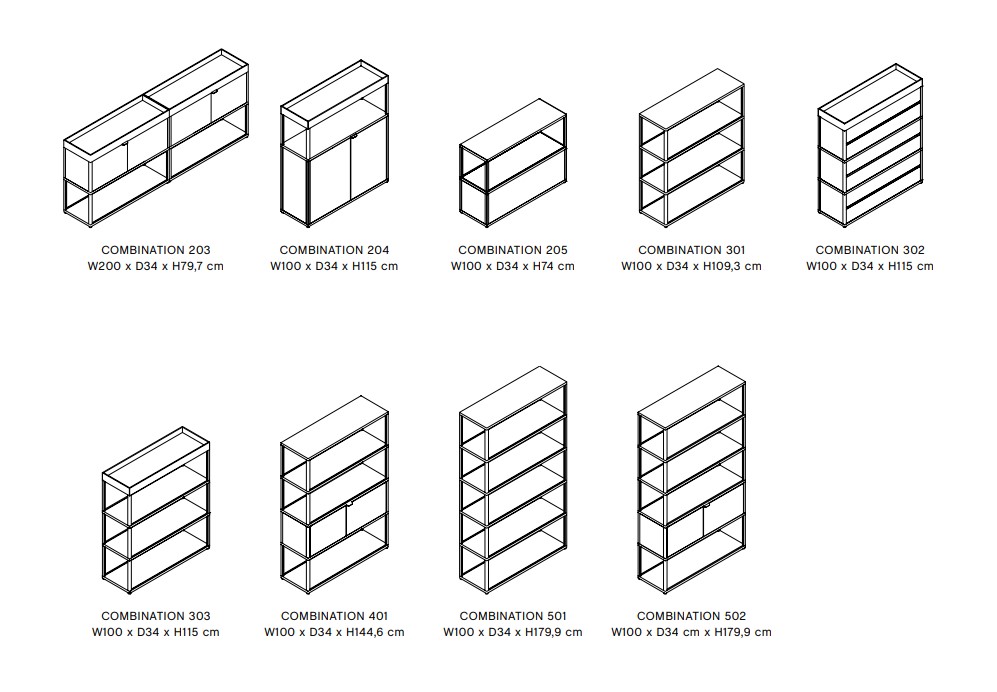 COMBINATION 203
W200 x D34 x H79,7 cm

COMBINATION 204
W100 x D34 x H115 cm

COMBINATION 205
W100 x D34 x H74 cm

COMBINATION 301
W100 x D34 x H109,3 cm

COMBINATION 302
W100 x D34 x H115 cm

COMBINATION 303
W100 x D34 x H115 cm

COMBINATION 401
W100 x D34 x H144,6 cm

COMBINATION 501
W100 x D34 x H179,9 cm

COMBINATION 502
W100 x D34 cm x H179,9 cm